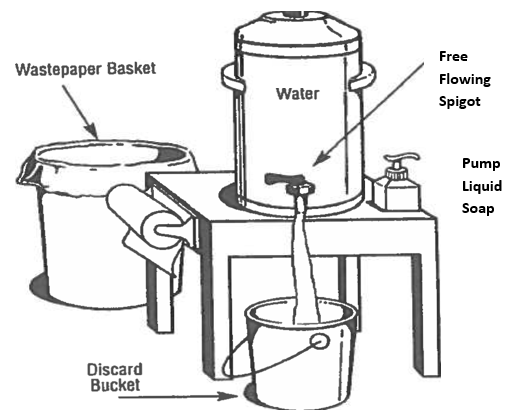 Wastepaper Basket

Water

Free
Flowing
Spigot

Pump
Liquid
Soap

Discard
Bucket